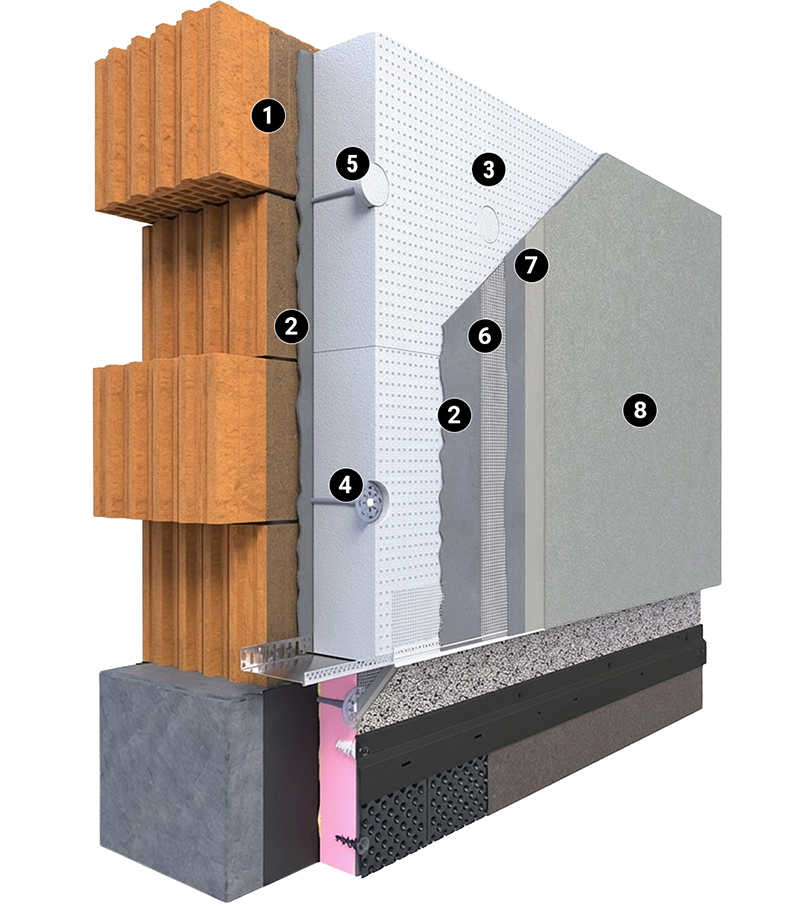 1
5
3
7
2
6
2
8
4