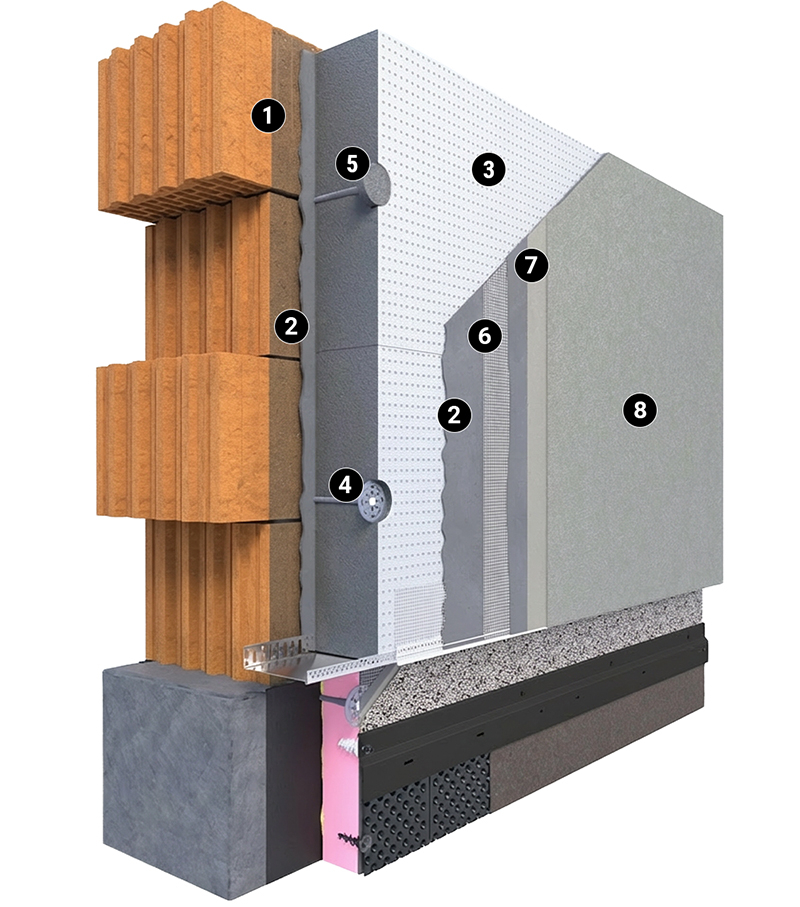 1
5
3
7
2
6
2
8
4