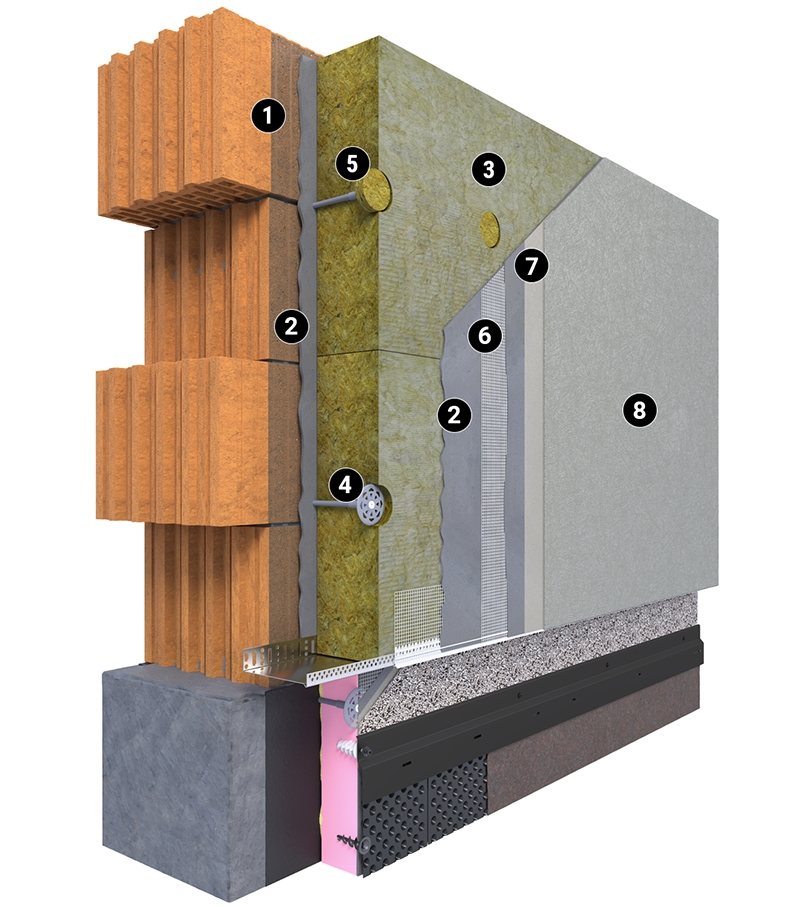 1
5
3
7
2
6
2
8
4